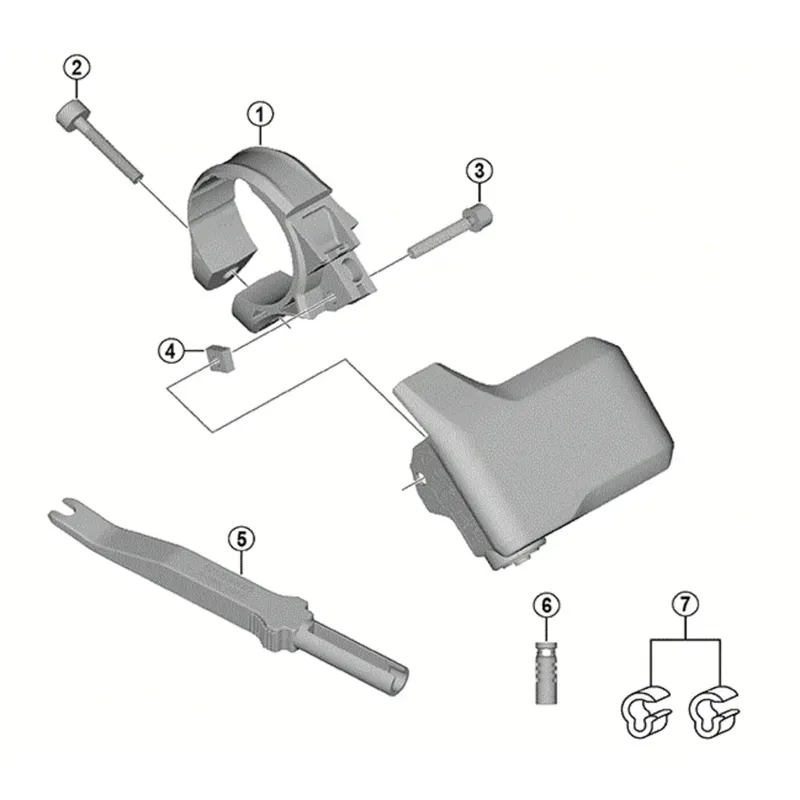 2
1
3
4
5
6
7