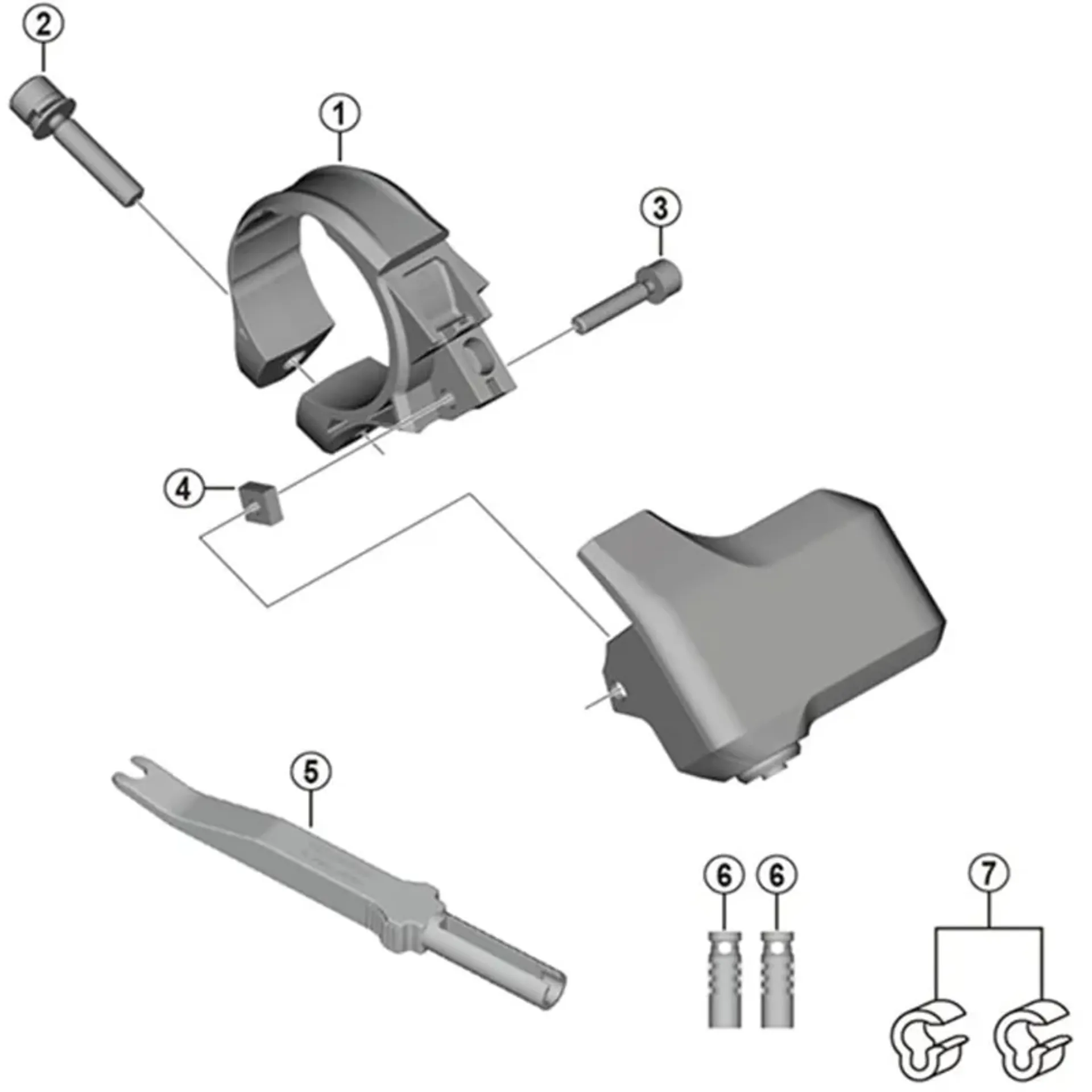 2
1
3
4
5
6
6
7